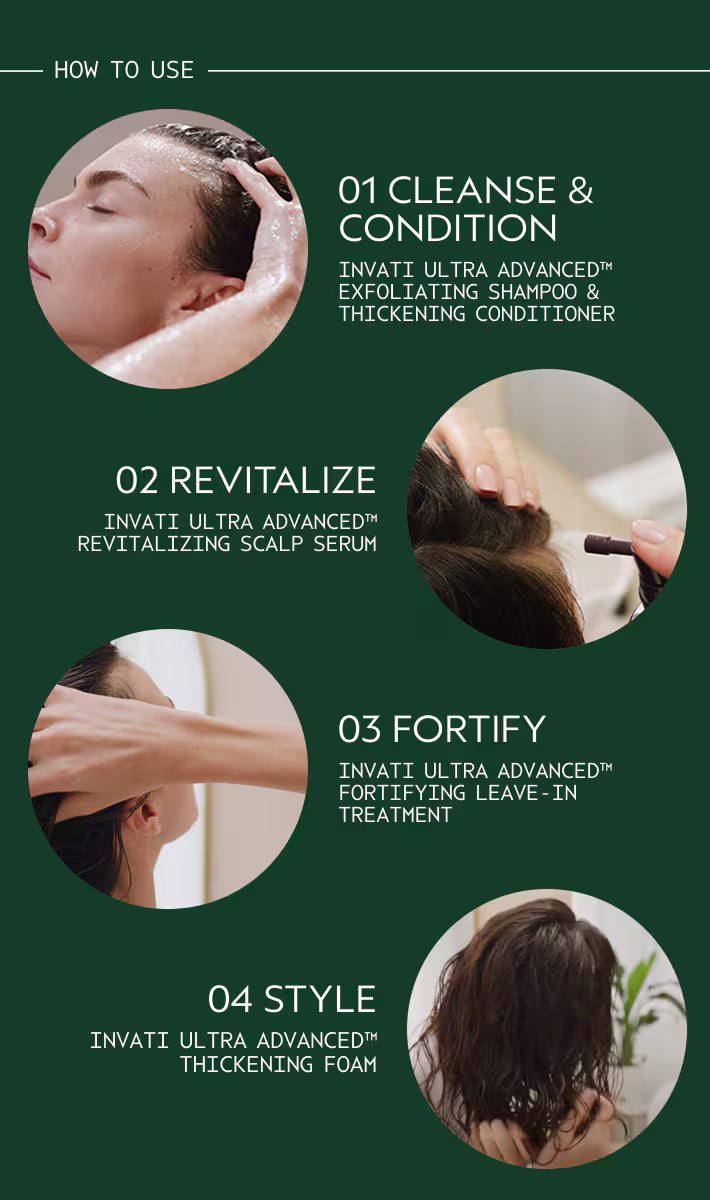 HOW TO USE

01 CLEANSE & CONDITION

INVATI ULTRA ADVANCED™ EXFOLIATING SHAMPOO & THICKENING CONDITIONER

02 REVITALIZE

INVATI ULTRA ADVANCED™ REVITALIZING SCALP SERUM

03 FORTIFY

INVATI ULTRA ADVANCED™ FORTIFYING LEAVE-IN TREATMENT

04 STYLE

INVATI ULTRA ADVANCED™ THICKENING FOAM